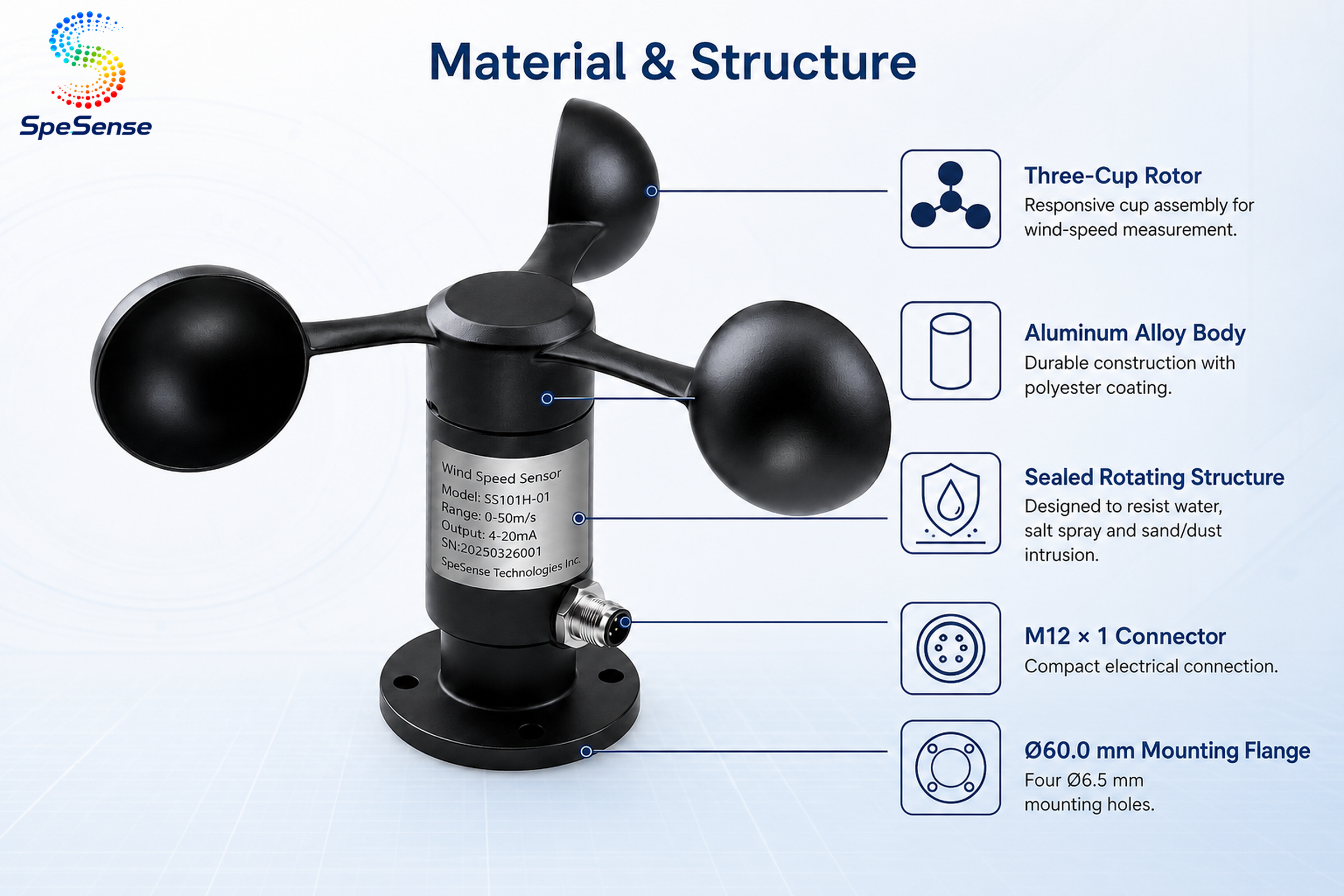 SpeSense

Material & Structure

Wind Speed Sensor
Model: SS101H-01
Range: 0-50m/s
Output: 4-20mA
SN:20250326001
SpeSense Technologies Inc.

Three-Cup Rotor
Responsive cup assembly for wind-speed measurement.

Aluminum Alloy Body
Durable construction with polyester coating.

Sealed Rotating Structure
Designed to resist water, salt spray and sand/dust intrusion.

M12 × 1 Connector
Compact electrical connection.

Ø60.0 mm Mounting Flange
Four Ø6.5 mm mounting holes.