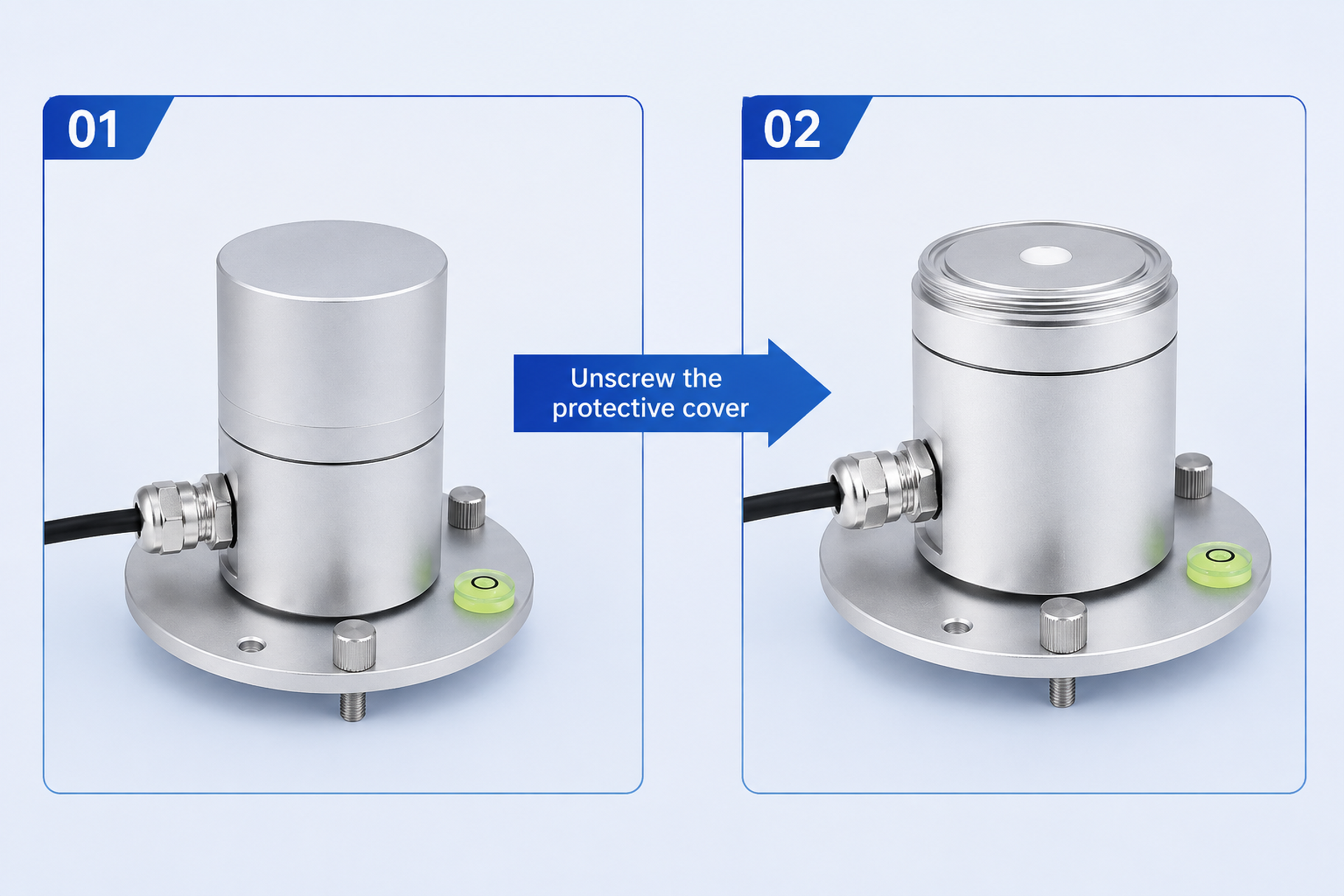 01

Unscrew the protective cover

02